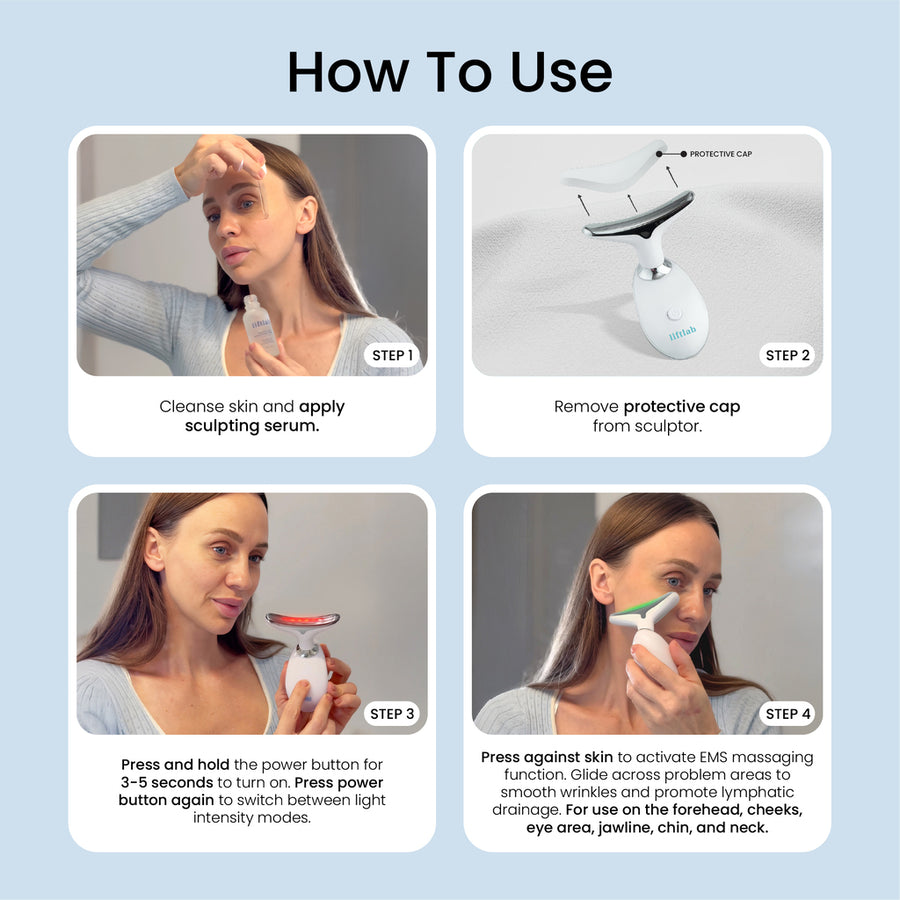 How To Use

liftlab

STEP 1

Cleanse skin and apply sculpting serum.

PROTECTIVE CAP

liftlab

STEP 2

Remove protective cap from sculptor.

STEP 3

Press and hold the power button for 3-5 seconds to turn on. Press power button again to switch between light intensity modes.

STEP 4

Press against skin to activate EMS massaging function. Glide across problem areas to smooth wrinkles and promote lymphatic drainage. For use on the forehead, cheeks, eye area, jawline, chin, and neck.